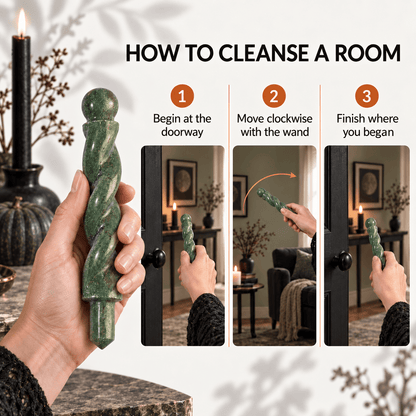 HOW TO CLEANSE A ROOM

1
Begin at the doorway

2
Move clockwise with the wand

3
Finish where you began